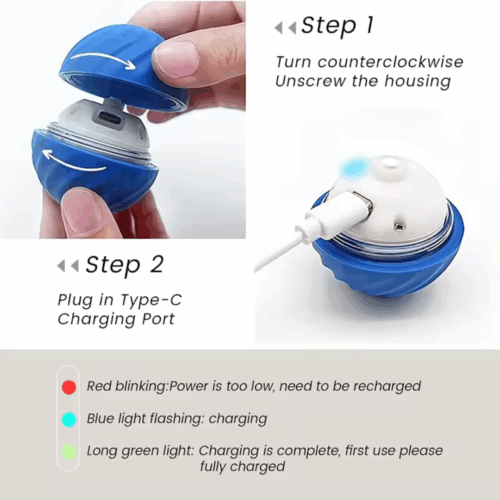 Step 1

Turn counterclockwise
Unscrew the housing

Step 2

Plug in Type-C
Charging Port

Red blinking:Power is too low, need to be recharged

Blue light flashing: charging

Long green light: Charging is complete, first use please fully charged